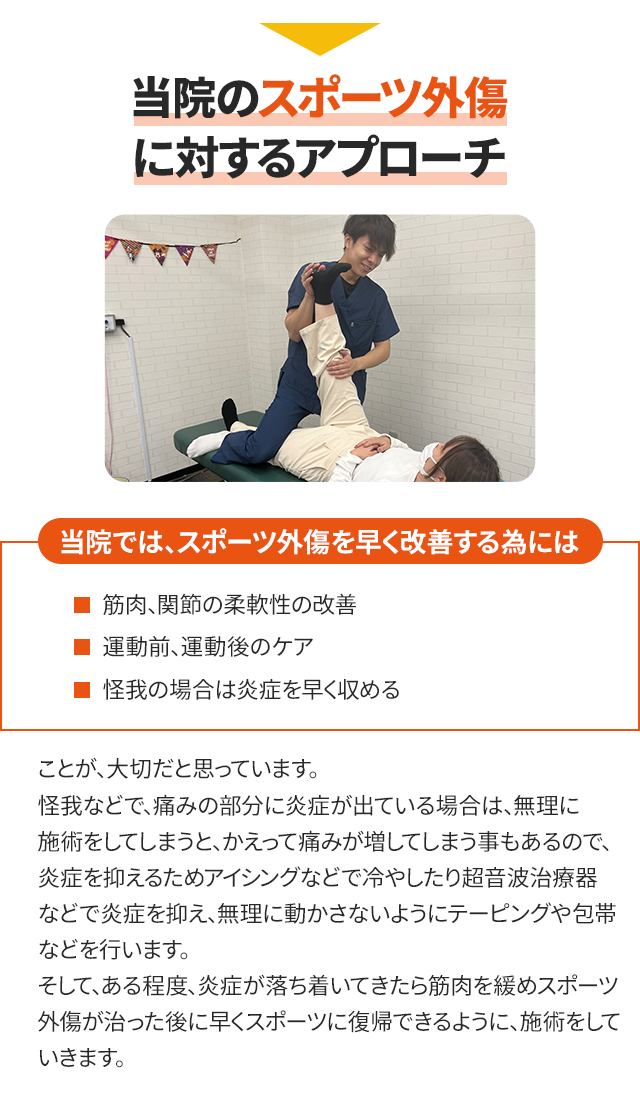 当院のスポーツ外傷に対するアプローチ

当院では、スポーツ外傷を早く改善する為には

■ 筋肉、関節の柔軟性の改善
■ 運動前、運動後のケア
■ 怪我の場合は炎症を早く収める

ことが、大切だと思っています。
怪我などで、痛みの部分に炎症が出ている場合は、無理に施術をしてしまうと、かえって痛みが増してしまう事もあるので、炎症を抑えるためアイシングなどで冷やしたり超音波治療器などで炎症を抑え、無理に動かさないようにテーピングや包帯などを行います。
そして、ある程度、炎症が落ち着いてきたら筋肉を緩めスポーツ外傷が治った後に早くスポーツに復帰できるように、施術をしていきます。